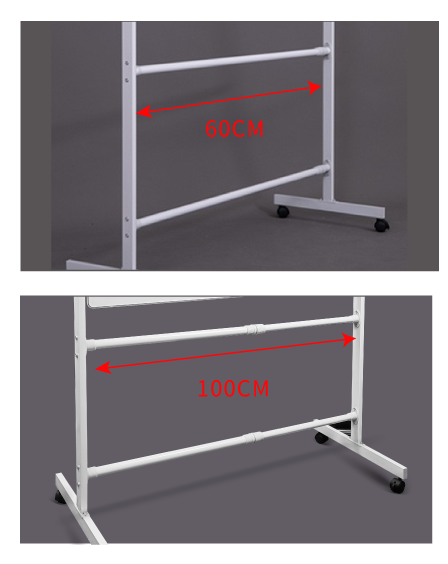 60CM

100CM